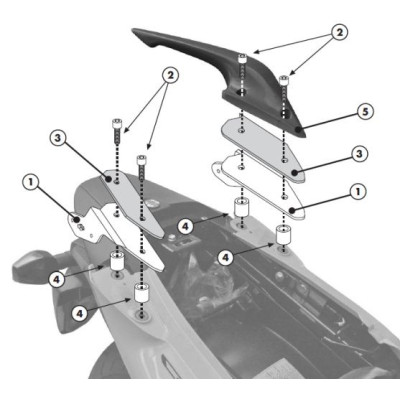 2
2
5
3
3
1
1
4
4
4
4