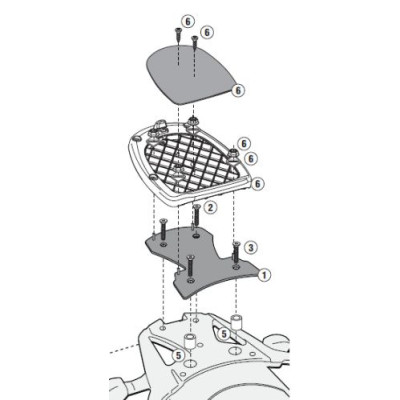 6
6
6
6
6
6
2
3
1
5
5