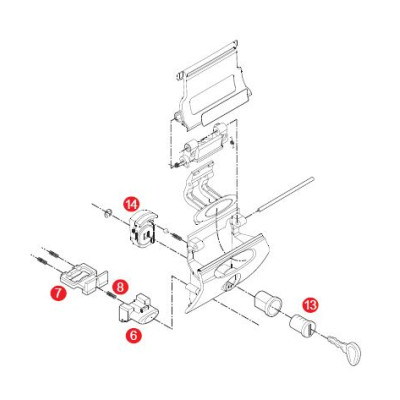 14
7
8
6
13