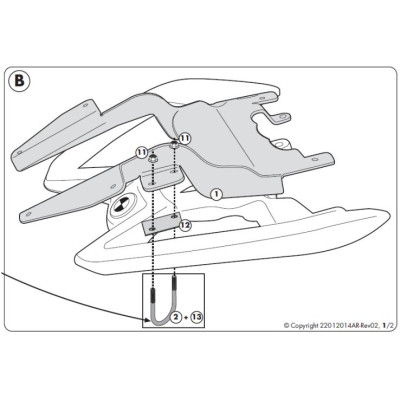 B

11

11

1

12

2 + 13

© Copyright 22012014AR-Rev02, 1/2