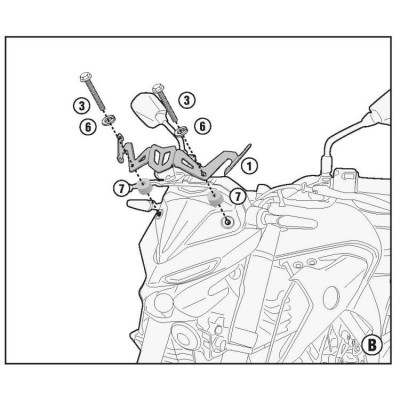 3
3
6
6
1
7
7
B