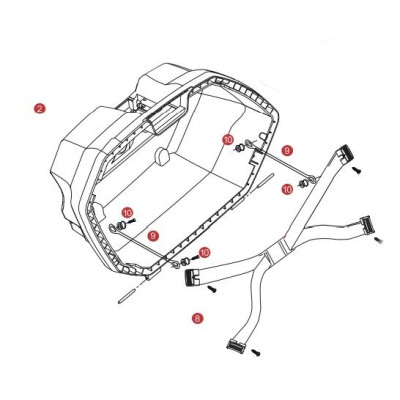 2
10
9
10
10
9
10
8